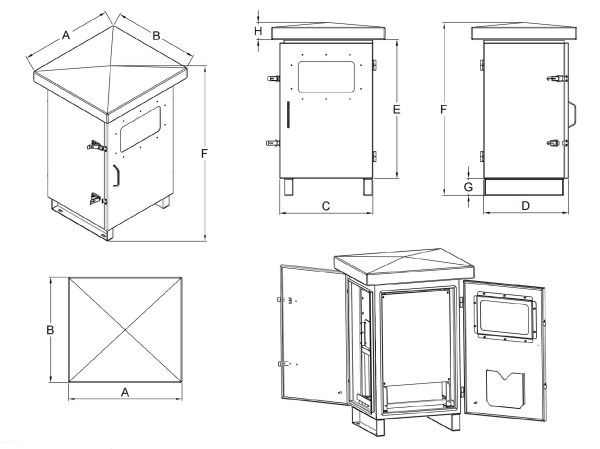 A
B
F
H
E
C
F
G
D
B
A